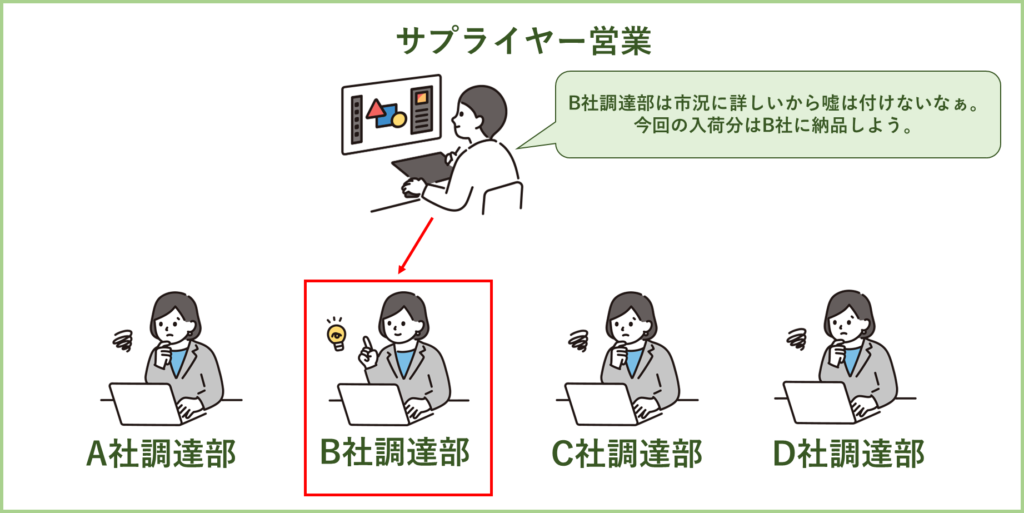 サプライヤー営業

B社調達部は市況に詳しいから嘘は付けないなぁ。
今回の入荷分はB社に納品しよう。

A社調達部

B社調達部

C社調達部

D社調達部